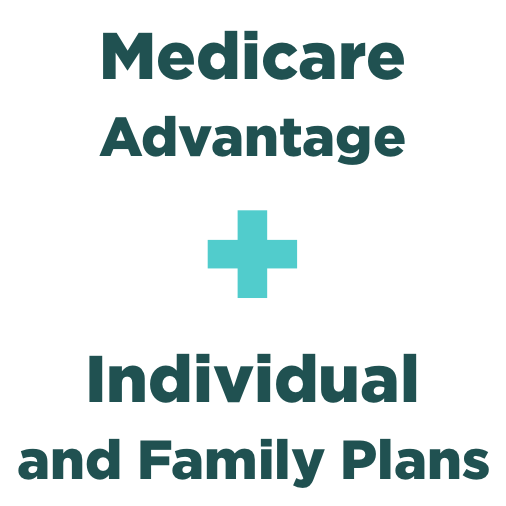 Medicare
Advantage

+

Individual
and Family Plans